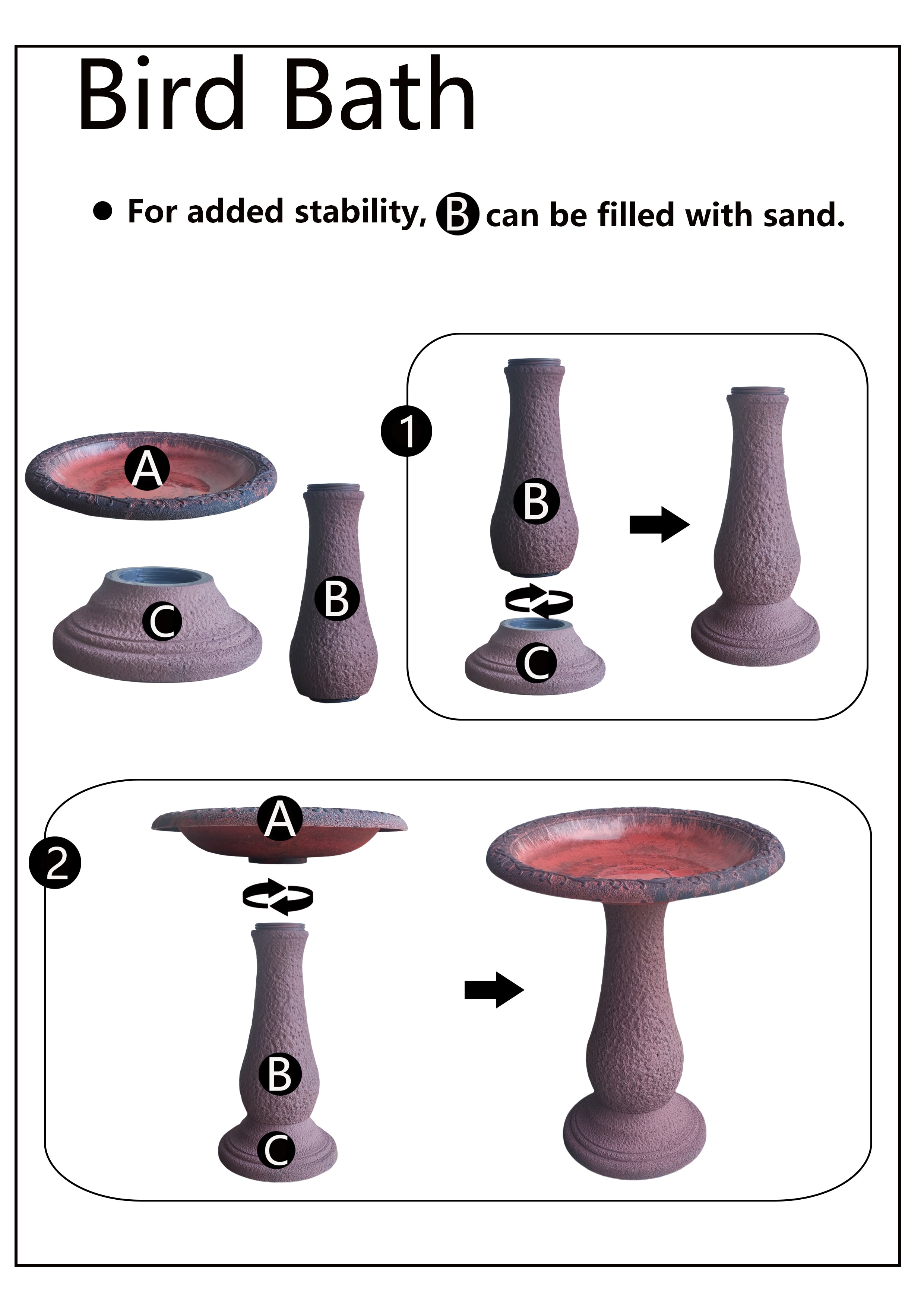 Bird Bath

● For added stability, B can be filled with sand.

A

C

B

1

B

C

2

A

B

C